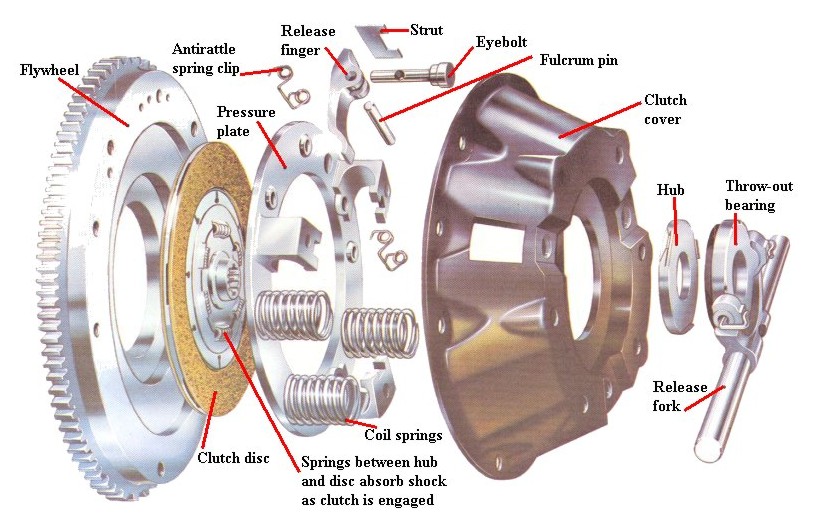 Flywheel

Antirattle spring clip

Release finger

Strut

Eyebolt

Fulcrum pin

Pressure plate

Clutch cover

Hub

Throw-out bearing

Release fork

Coil springs

Clutch disc

Springs between hub and disc absorb shock as clutch is engaged